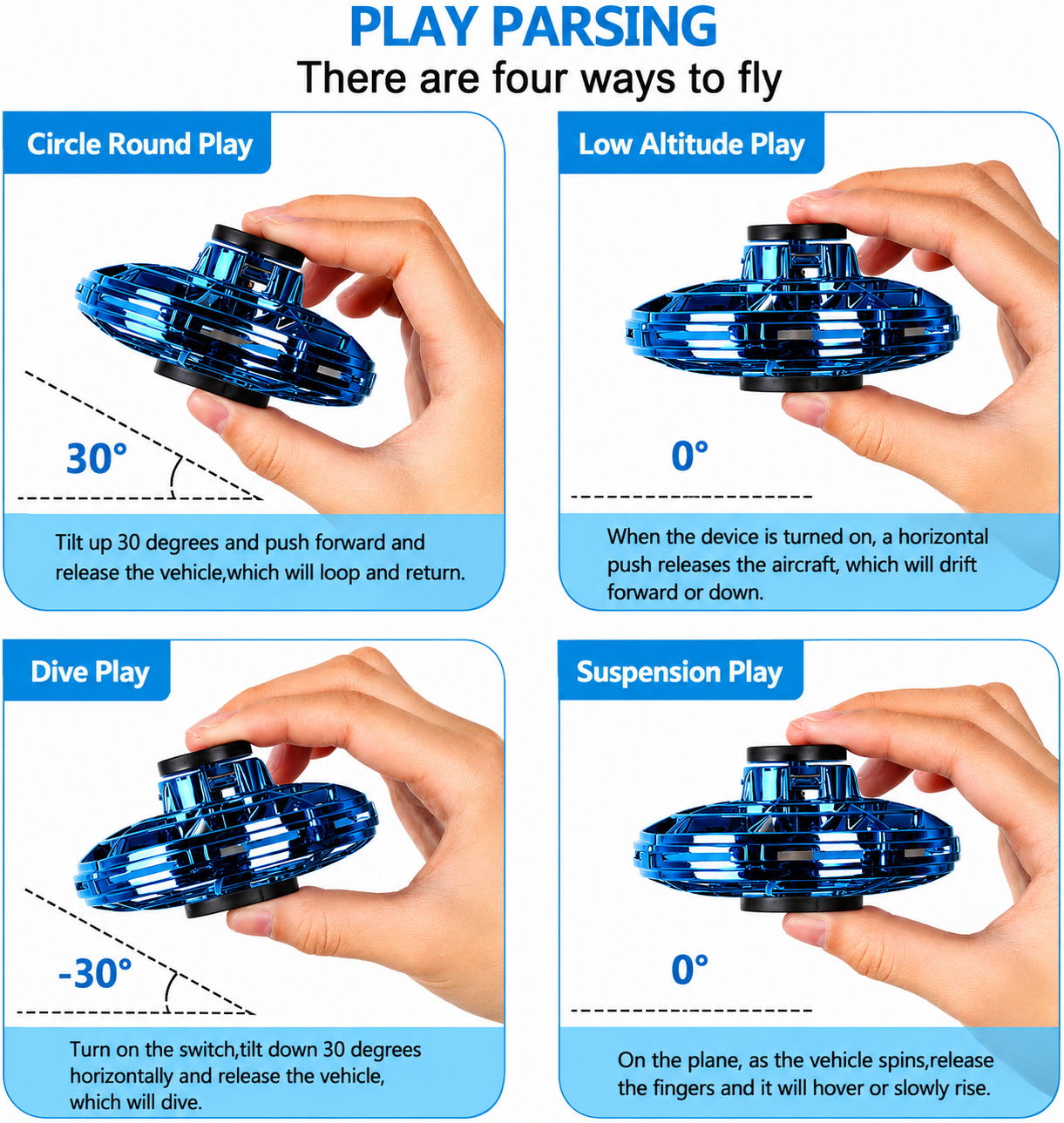 PLAY PARSING
There are four ways to fly

Circle Round Play

30°

Tilt up 30 degrees and push forward and release the vehicle,which will loop and return.

Low Altitude Play

0°

When the device is turned on, a horizontal push releases the aircraft, which will drift forward or down.

Dive Play

-30°

Turn on the switch,tilt down 30 degrees horizontally and release the vehicle, which will dive.

Suspension Play

0°

On the plane, as the vehicle spins,release the fingers and it will hover or slowly rise.